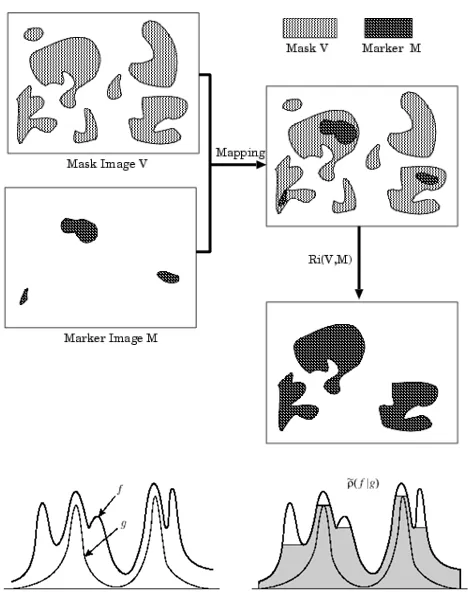 Mask V

Marker M

Mask Image V

Mapping

Marker Image M

Ri(V,M)

$f$

$g$

$\tilde{\rho}(f|g)$